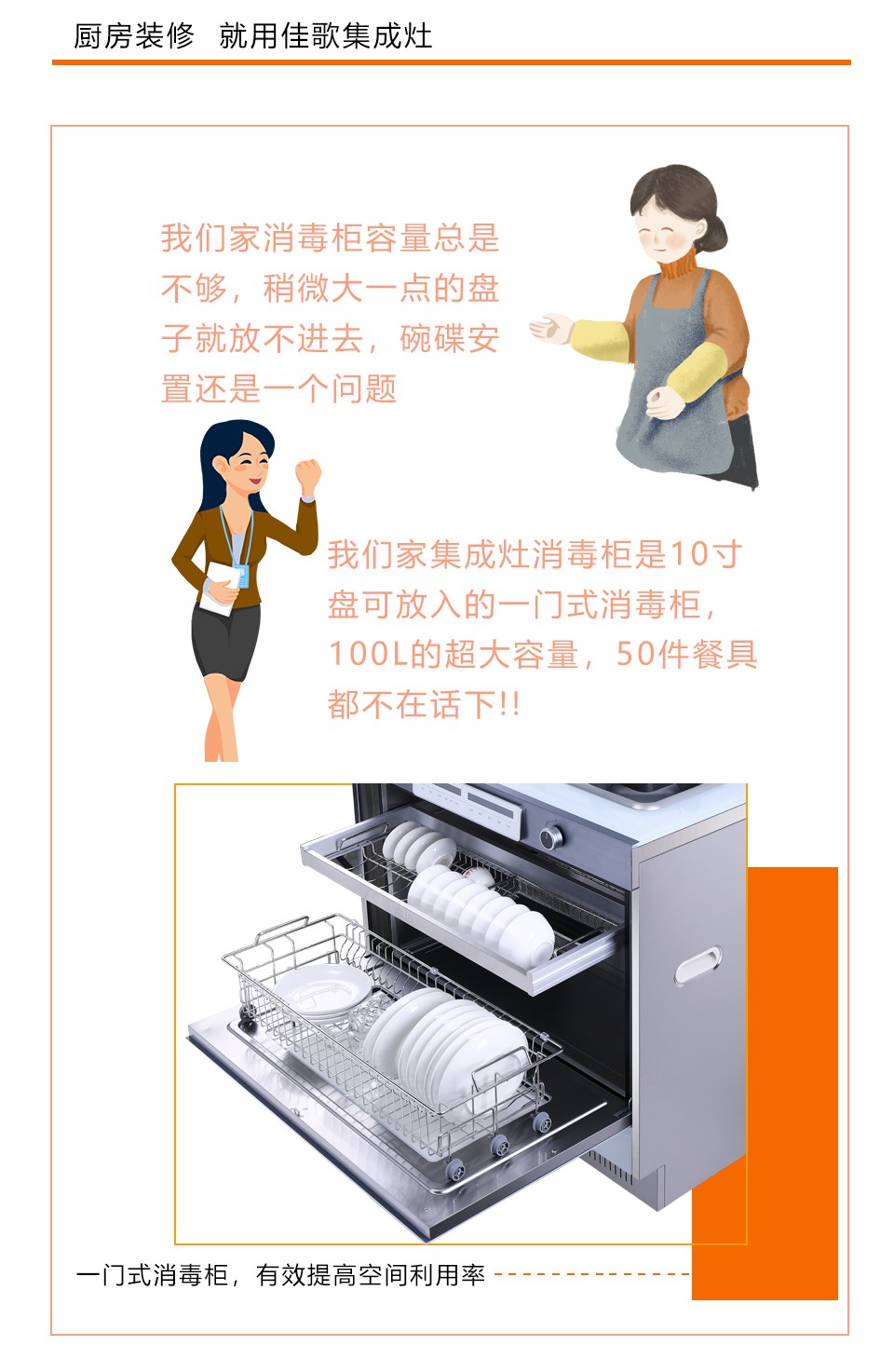 厨房装修 就用佳歌集成灶

我们家消毒柜容量总是不够，稍微大一点的盘子就放不进去，碗碟安置还是一个问题

我们家集成灶消毒柜是10寸盘可放入的一门式消毒柜，100L的超大容量，50件餐具都不在话下!!

一门式消毒柜，有效提高空间利用率